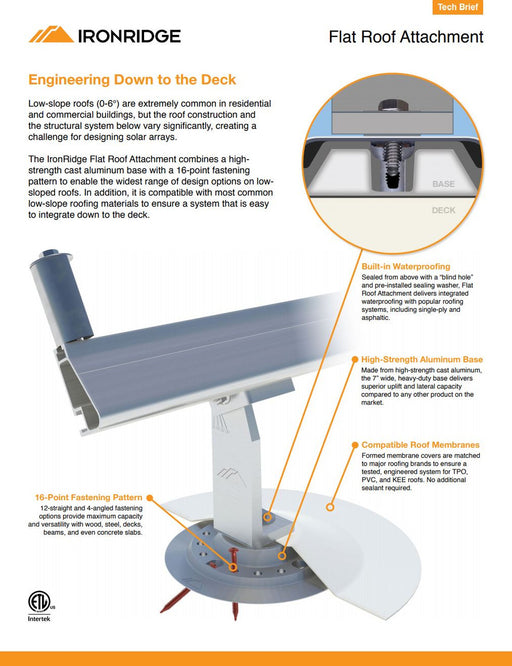 Tech Brief

IRONRIDGE

Flat Roof Attachment

Engineering Down to the Deck

Low-slope roofs (0-6°) are extremely common in residential and commercial buildings, but the roof construction and the structural system below vary significantly, creating a challenge for designing solar arrays.

The IronRidge Flat Roof Attachment combines a high-strength cast aluminum base with a 16-point fastening pattern to enable the widest range of design options on low-sloped roofs. In addition, it is compatible with most common low-slope roofing materials to ensure a system that is easy to integrate down to the deck.

BASE

DECK

Built-in Waterproofing
Sealed from above with a "blind hole" and pre-installed sealing washer, Flat Roof Attachment delivers integrated waterproofing with popular roofing systems, including single-ply and asphaltic.

High-Strength Aluminum Base
Made from high-strength cast aluminum, the 7" wide, heavy-duty base delivers superior uplift and lateral capacity compared to any other product on the market.

Compatible Roof Membranes
Formed membrane covers are matched to major roofing brands to ensure a tested, engineered system for TPO, PVC, and KEE roofs. No additional sealant required.

16-Point Fastening Pattern
12-straight and 4-angled fastening options provide maximum capacity and versatility with wood, steel, decks, beams, and even concrete slabs.

ETL US
Intertek